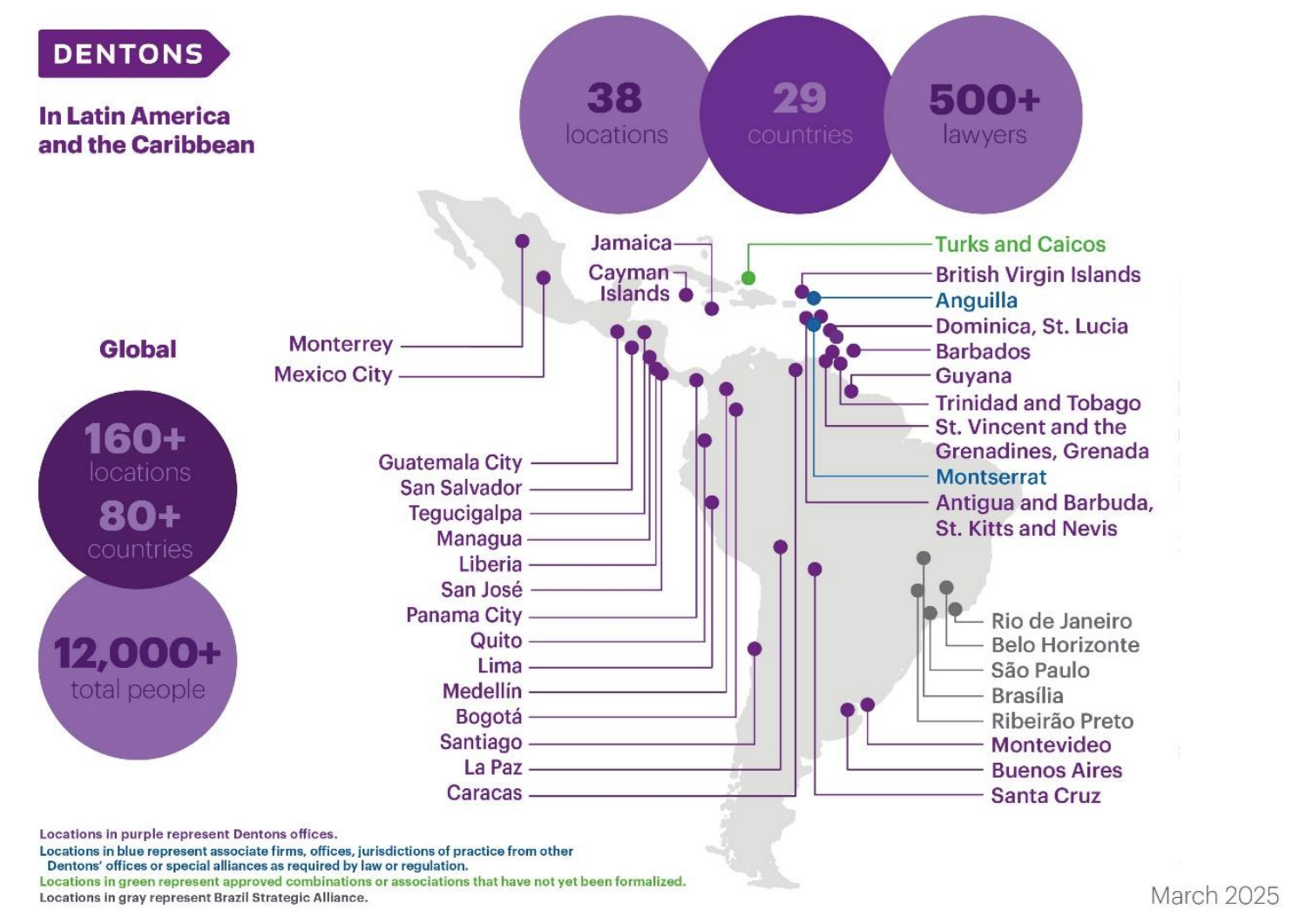 DENTONS

In Latin America and the Caribbean

38 locations

29 countries

500+ lawyers

Global

160+ locations

80+ countries

12,000+ total people

Monterrey
Mexico City

Jamaica
Cayman Islands

Guatemala City
San Salvador
Tegucigalpa
Managua
Liberia
San José
Panama City
Quito
Lima
Medellín
Bogotá
Santiago
La Paz
Caracas

Turks and Caicos
British Virgin Islands
Anguilla
Dominica, St. Lucia
Barbados
Guyana
Trinidad and Tobago
St. Vincent and the Grenadines, Grenada
Montserrat
Antigua and Barbuda, St. Kitts and Nevis

Rio de Janeiro
Belo Horizonte
São Paulo
Brasília
Ribeirão Preto
Montevideo
Buenos Aires
Santa Cruz

Locations in purple represent Dentons offices.
Locations in blue represent associate firms, offices, jurisdictions of practice from other Dentons' offices or special alliances as required by law or regulation.
Locations in green represent approved combinations or associations that have not yet been formalized.
Locations in gray represent Brazil Strategic Alliance.

March 2025